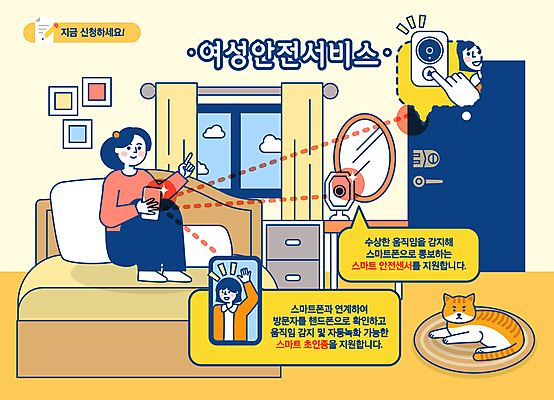 지금 신청하세요!

·여성안전서비스·

수상한 움직임을 감지해 스마트폰으로 통보하는 스마트 안전센서를 지원합니다.

스마트폰과 연계하여 방문자를 핸드폰으로 확인하고 움직임 감지 및 자동녹화 가능한 스마트 초인종을 지원합니다.