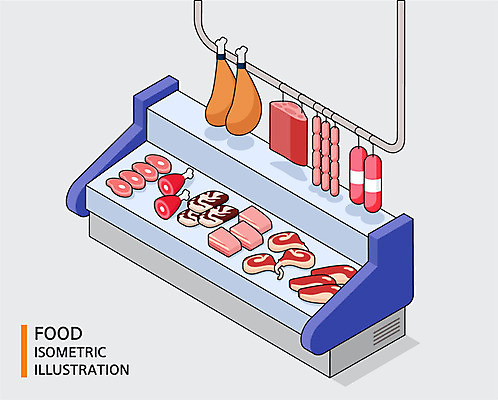 FOOD
ISOMETRIC
ILLUSTRATION