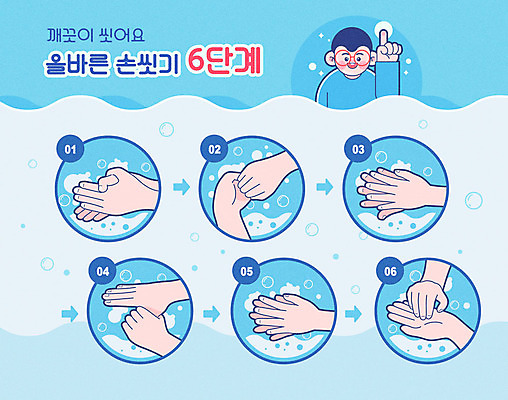 깨끗이 씻어요
올바른 손씻기 6단계

01

02

03

04

05

06