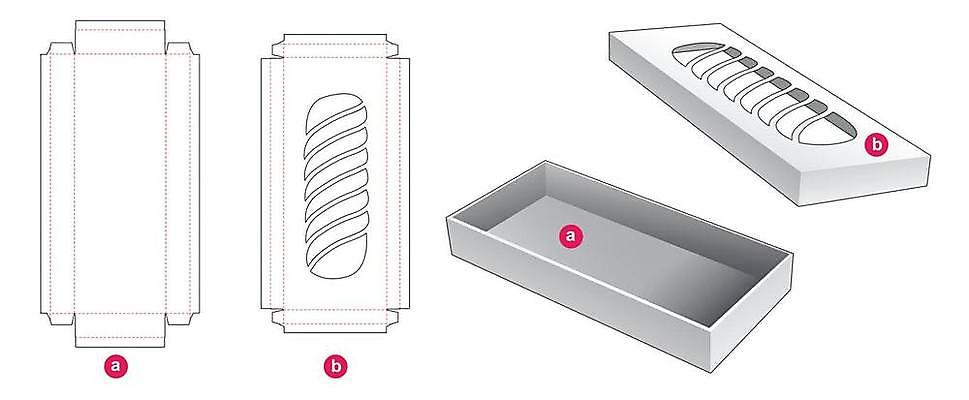 a

b

a

b