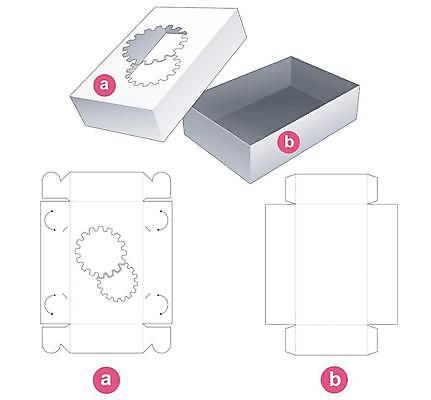 a
b
a
b