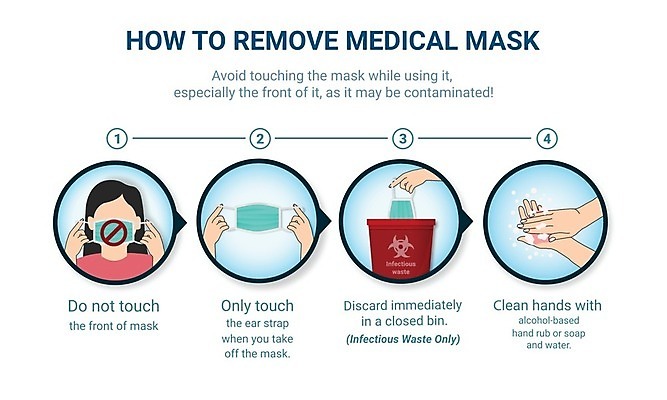 HOW TO REMOVE MEDICAL MASK

Avoid touching the mask while using it, especially the front of it, as it may be contaminated!

1

2

3

4

Infectious waste

Do not touch the front of mask

Only touch the ear strap when you take off the mask.

Discard immediately in a closed bin. (Infectious Waste Only)

Clean hands with alcohol-based hand rub or soap and water.