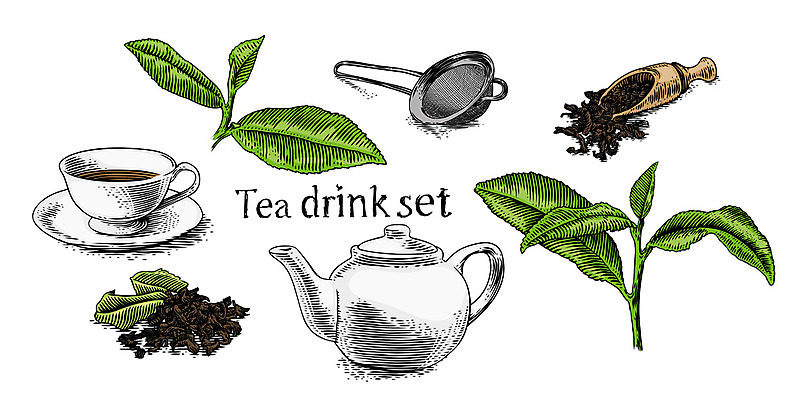 Tea drink set