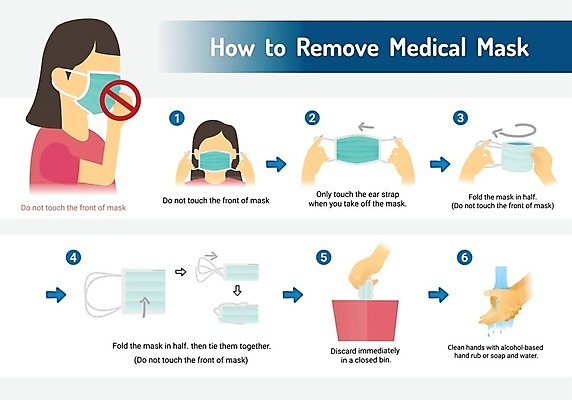 How to Remove Medical Mask

Do not touch the front of mask

1
Do not touch the front of mask

2
Only touch the ear strap when you take off the mask.

3
Fold the mask in half. (Do not touch the front of mask)

4
Fold the mask in half. then tie them together. (Do not touch the front of mask)

5
Discard immediately in a closed bin.

6
Clean hands with alcohol-based hand rub or soap and water.