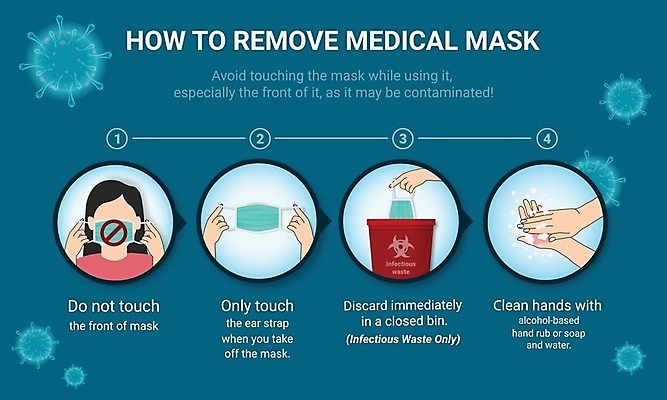 HOW TO REMOVE MEDICAL MASK

Avoid touching the mask while using it, especially the front of it, as it may be contaminated!

1

2

3

4

Infectious waste

Do not touch the front of mask

Only touch the ear strap when you take off the mask.

Discard immediately in a closed bin. (Infectious Waste Only)

Clean hands with alcohol-based hand rub or soap and water.