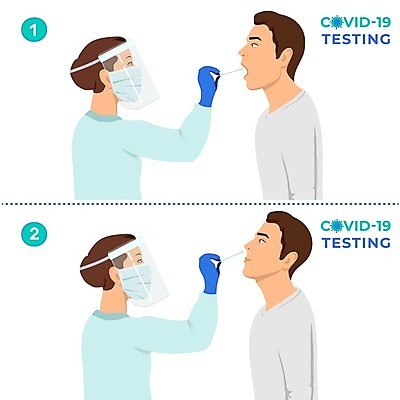 1

COVID-19
TESTING

2

COVID-19
TESTING