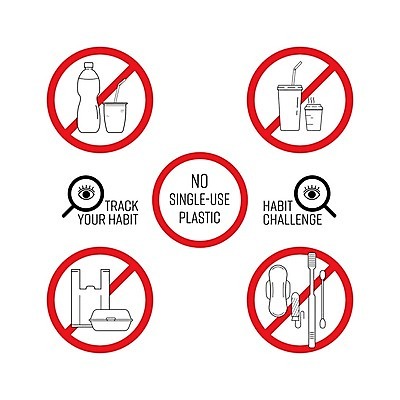 TRACK
YOUR HABIT

NO
SINGLE-USE
PLASTIC

HABIT
CHALLENGE