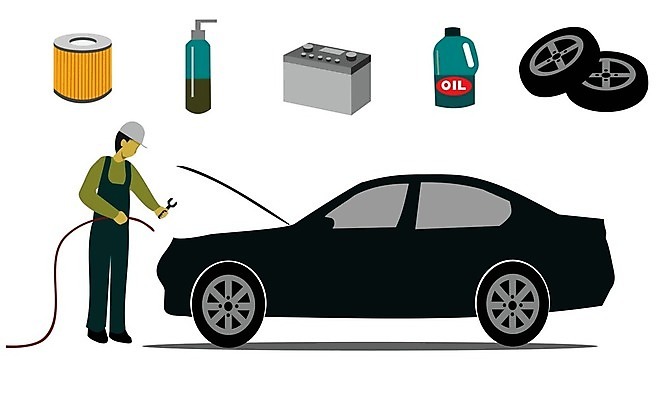 OIL