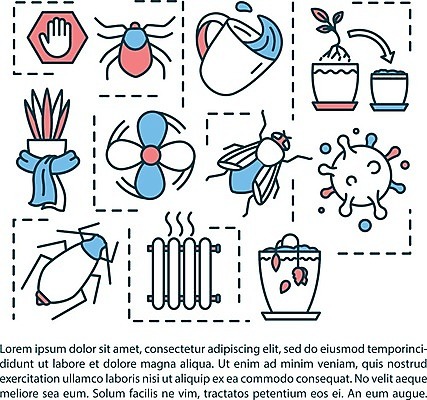 Lorem ipsum dolor sit amet, consectetur adipiscing elit, sed do eiusmod temporincididunt ut labore et dolore magna aliqua. Ut enim ad minim veniam, quis nostrud exercitation ullamco laboris nisi ut aliquip ex ea commodo consequat. No velit aeque meliore sea eum. Solum facilis ne vim, tractatos petentium eos ei. An eum augue.