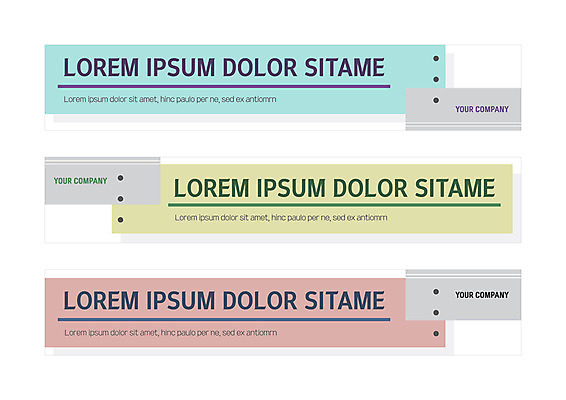 LOREM IPSUM DOLOR SITAME

Lorem ipsum dolor sit amet, hinc paulo per ne, sed ex antiomm

YOUR COMPANY

YOUR COMPANY

LOREM IPSUM DOLOR SITAME

Lorem ipsum dolor sit amet, hinc paulo per ne, sed ex antiomm

LOREM IPSUM DOLOR SITAME

Lorem ipsum dolor sit amet, hinc paulo per ne, sed ex antiomm

YOUR COMPANY