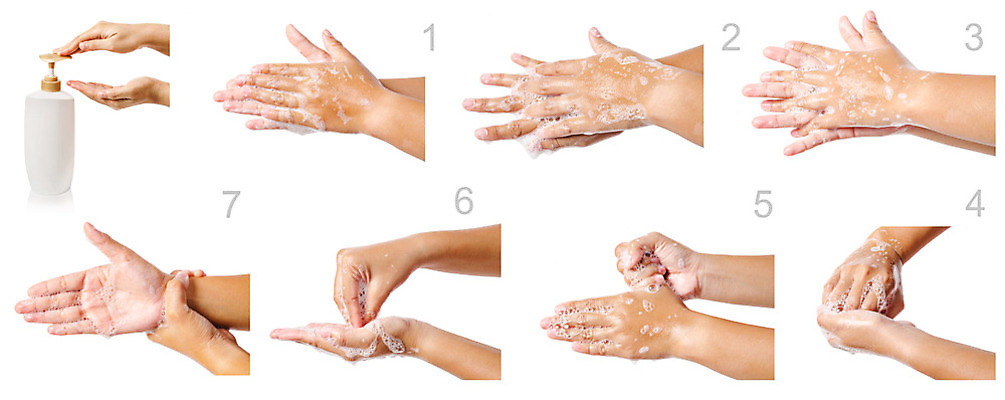 1

2

3

7

6

5

4